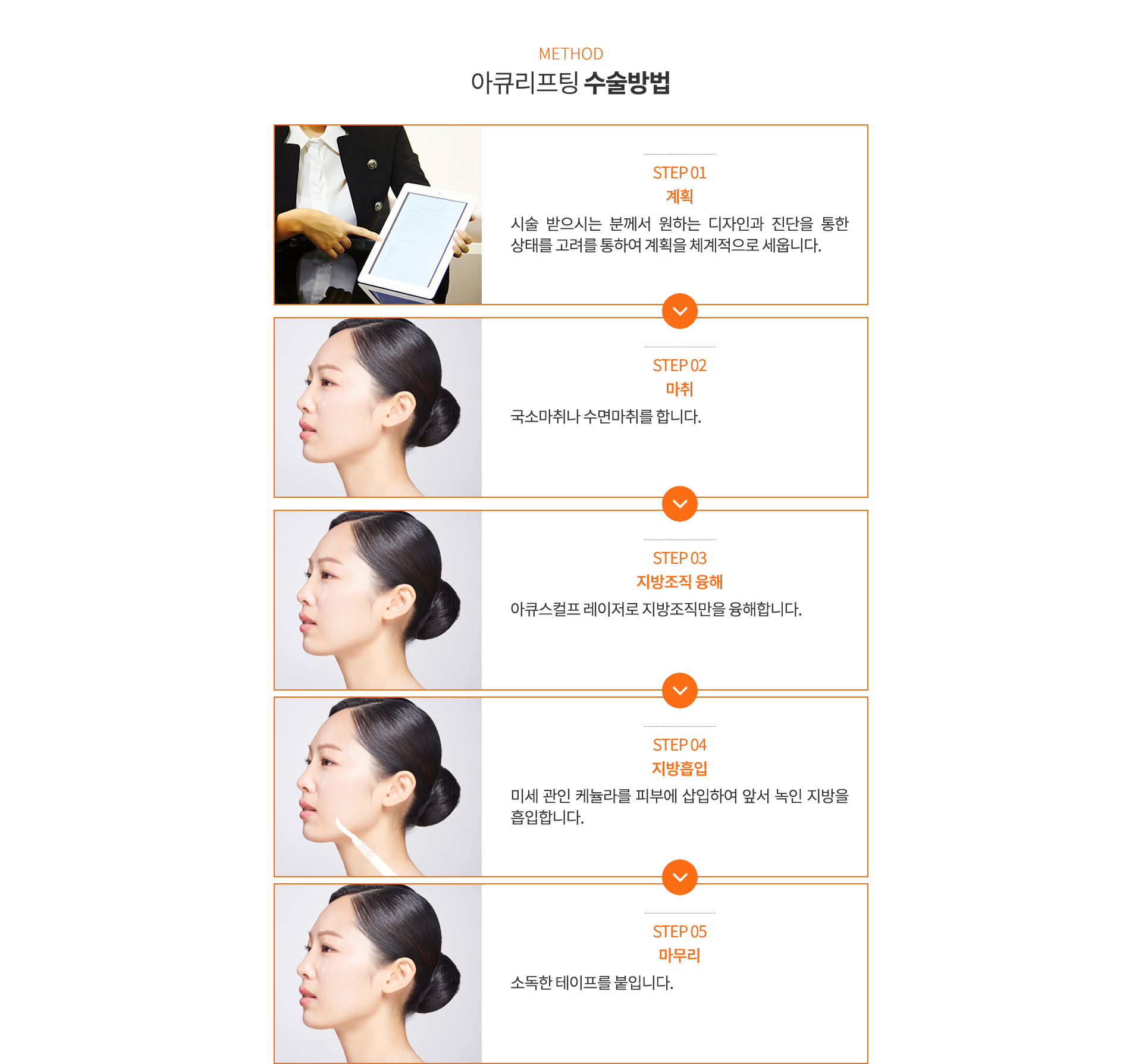 METHOD
아큐리프팅 수술방법

STEP 01
계획
시술 받으시는 분께서 원하는 디자인과 진단을 통한 상태를 고려를 통하여 계획을 체계적으로 세웁니다.

STEP 02
마취
국소마취나 수면마취를 합니다.

STEP 03
지방조직 융해
아큐스컬프 레이저로 지방조직만을 융해합니다.

STEP 04
지방흡입
미세 관인 케뉼라를 피부에 삽입하여 앞서 녹인 지방을 흡입합니다.

STEP 05
마무리
소독한 테이프를 붙입니다.