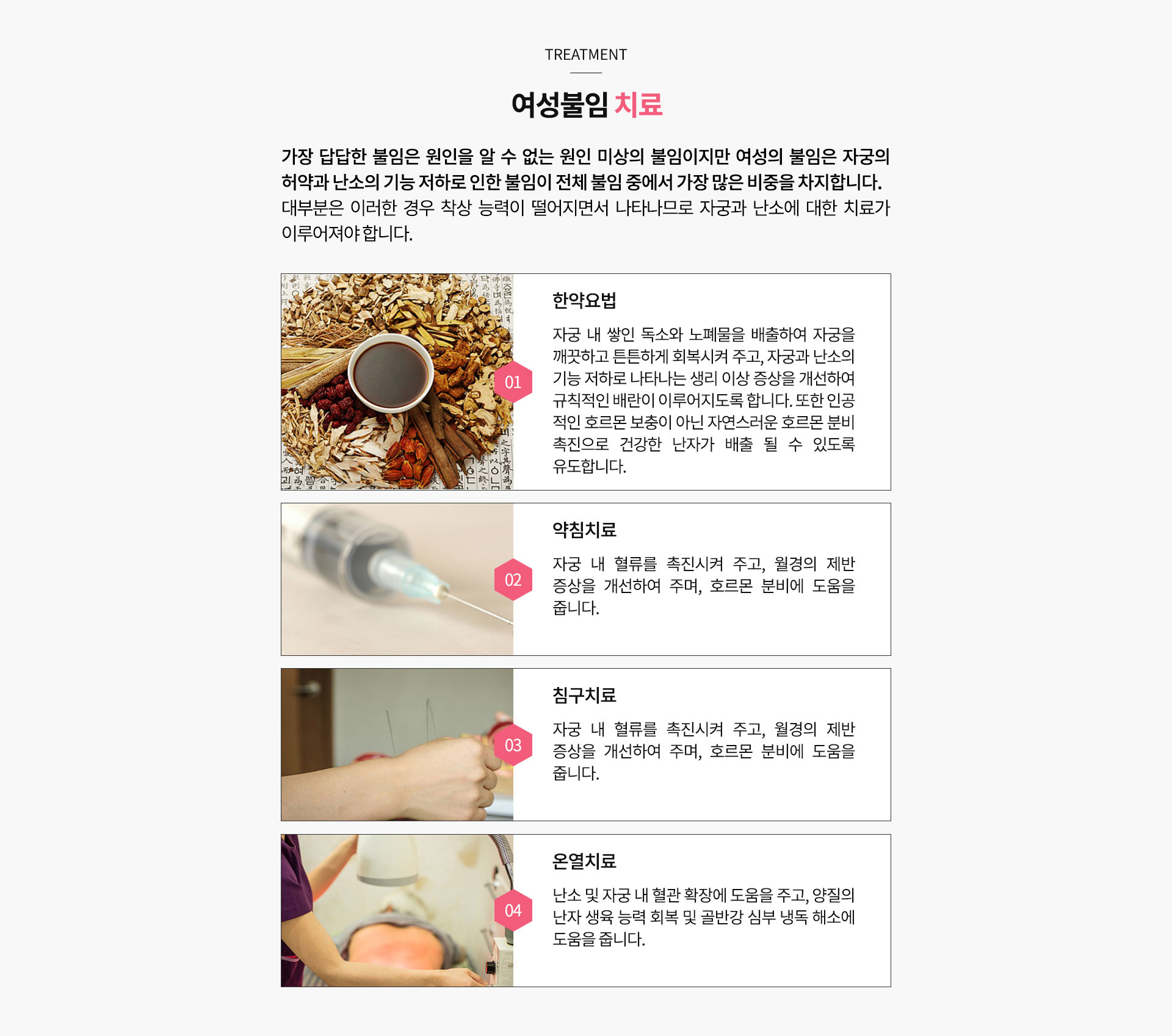 TREATMENT

여성불임 치료

가장 답답한 불임은 원인을 알 수 없는 원인 미상의 불임이지만 여성의 불임은 자궁의 허약과 난소의 기능 저하로 인한 불임이 전체 불임 중에서 가장 많은 비중을 차지합니다. 대부분은 이러한 경우 착상 능력이 떨어지면서 나타나므로 자궁과 난소에 대한 치료가 이루어져야 합니다.

01

한약요법

자궁 내 쌓인 독소와 노폐물을 배출하여 자궁을 깨끗하고 튼튼하게 회복시켜 주고, 자궁과 난소의 기능 저하로 나타나는 생리 이상 증상을 개선하여 규칙적인 배란이 이루어지도록 합니다. 또한 인공적인 호르몬 보충이 아닌 자연스러운 호르몬 분비 촉진으로 건강한 난자가 배출 될 수 있도록 유도합니다.

02

약침치료

자궁 내 혈류를 촉진시켜 주고, 월경의 제반 증상을 개선하여 주며, 호르몬 분비에 도움을 줍니다.

03

침구치료

자궁 내 혈류를 촉진시켜 주고, 월경의 제반 증상을 개선하여 주며, 호르몬 분비에 도움을 줍니다.

04

온열치료

난소 및 자궁 내 혈관 확장에 도움을 주고, 양질의 난자 생육 능력 회복 및 골반강 심부 냉독 해소에 도움을 줍니다.