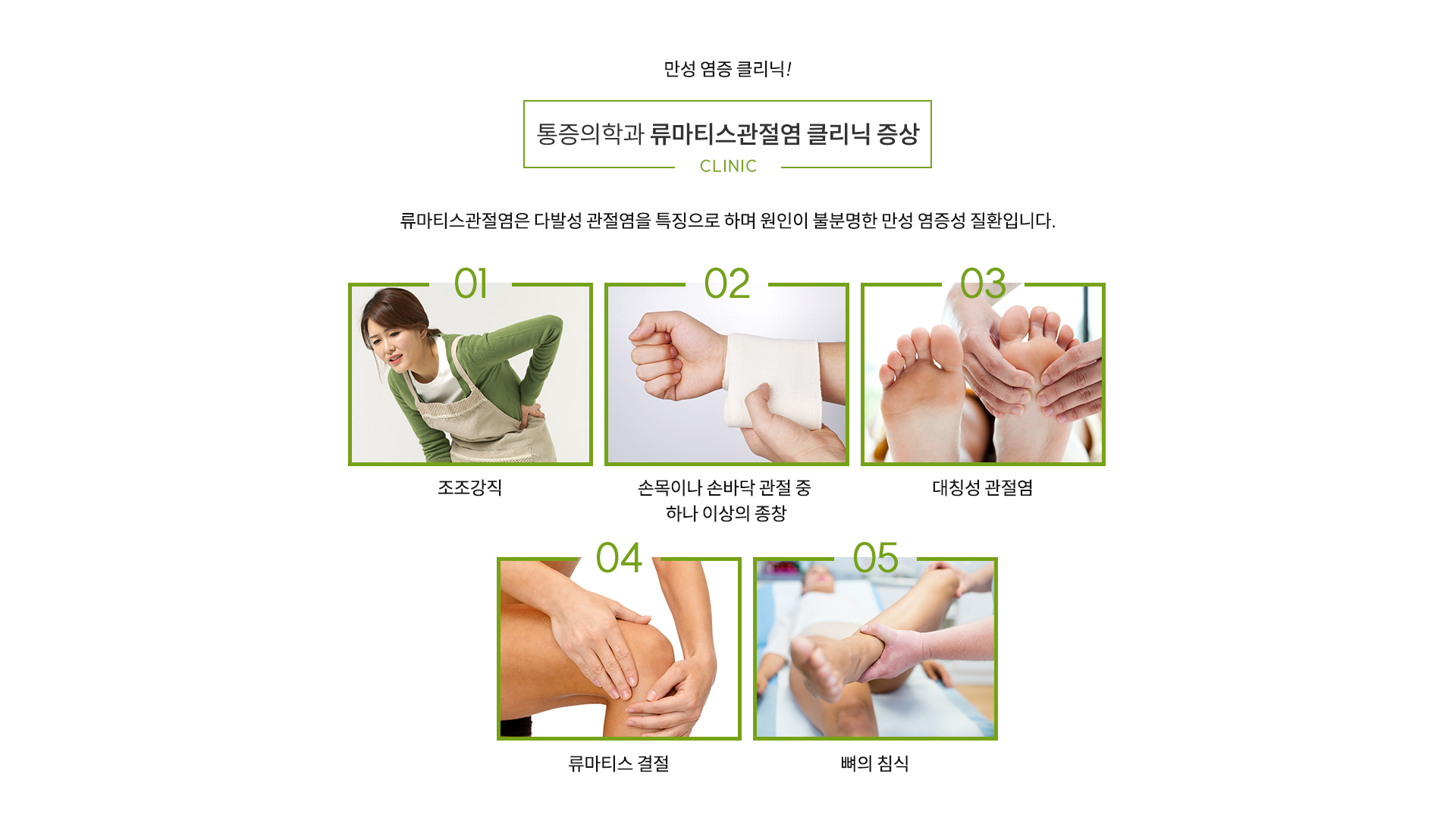 만성 염증 클리닉!

통증의학과 류마티스관절염 클리닉 증상

CLINIC

류마티스관절염은 다발성 관절염을 특징으로 하며 원인이 불분명한 만성 염증성 질환입니다.

01

조조강직

02

손목이나 손바닥 관절 중 하나 이상의 종창

03

대칭성 관절염

04

류마티스 결절

05

뼈의 침식