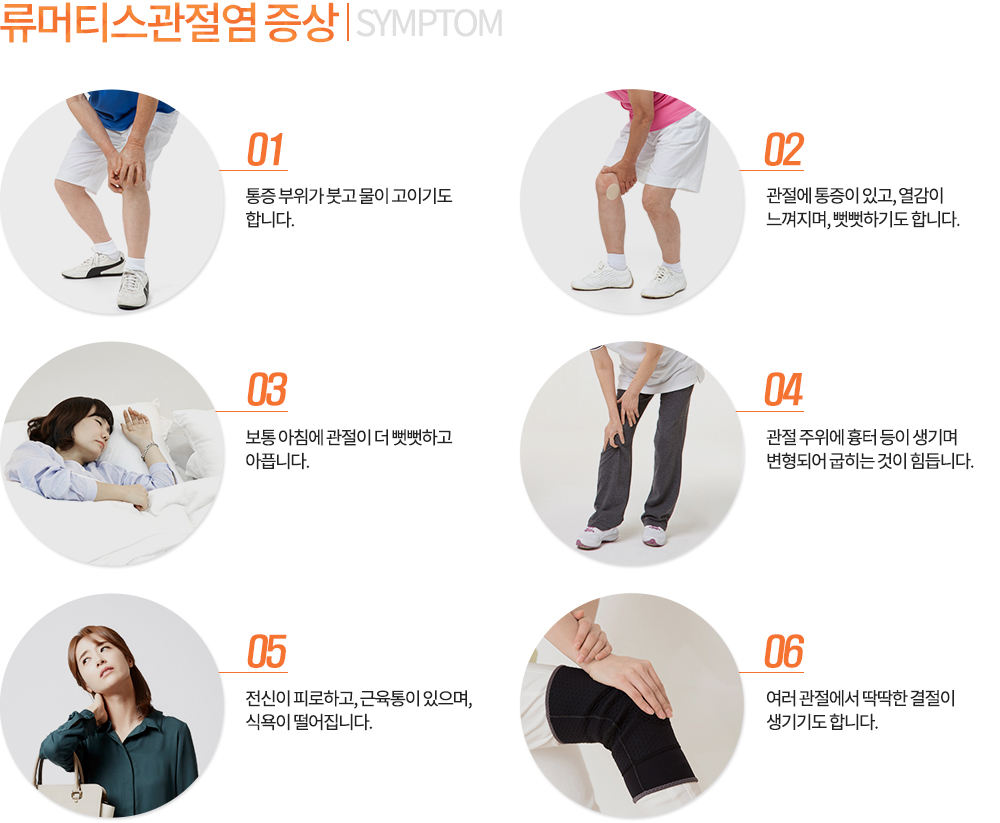 류머티스관절염 증상 | SYMPTOM

01
통증 부위가 붓고 물이 고이기도 합니다.

02
관절에 통증이 있고, 열감이 느껴지며, 뻣뻣하기도 합니다.

03
보통 아침에 관절이 더 뻣뻣하고 아픕니다.

04
관절 주위에 흉터 등이 생기며 변형되어 굽히는 것이 힘듭니다.

05
전신이 피로하고, 근육통이 있으며, 식욕이 떨어집니다.

06
여러 관절에서 딱딱한 결절이 생기기도 합니다.