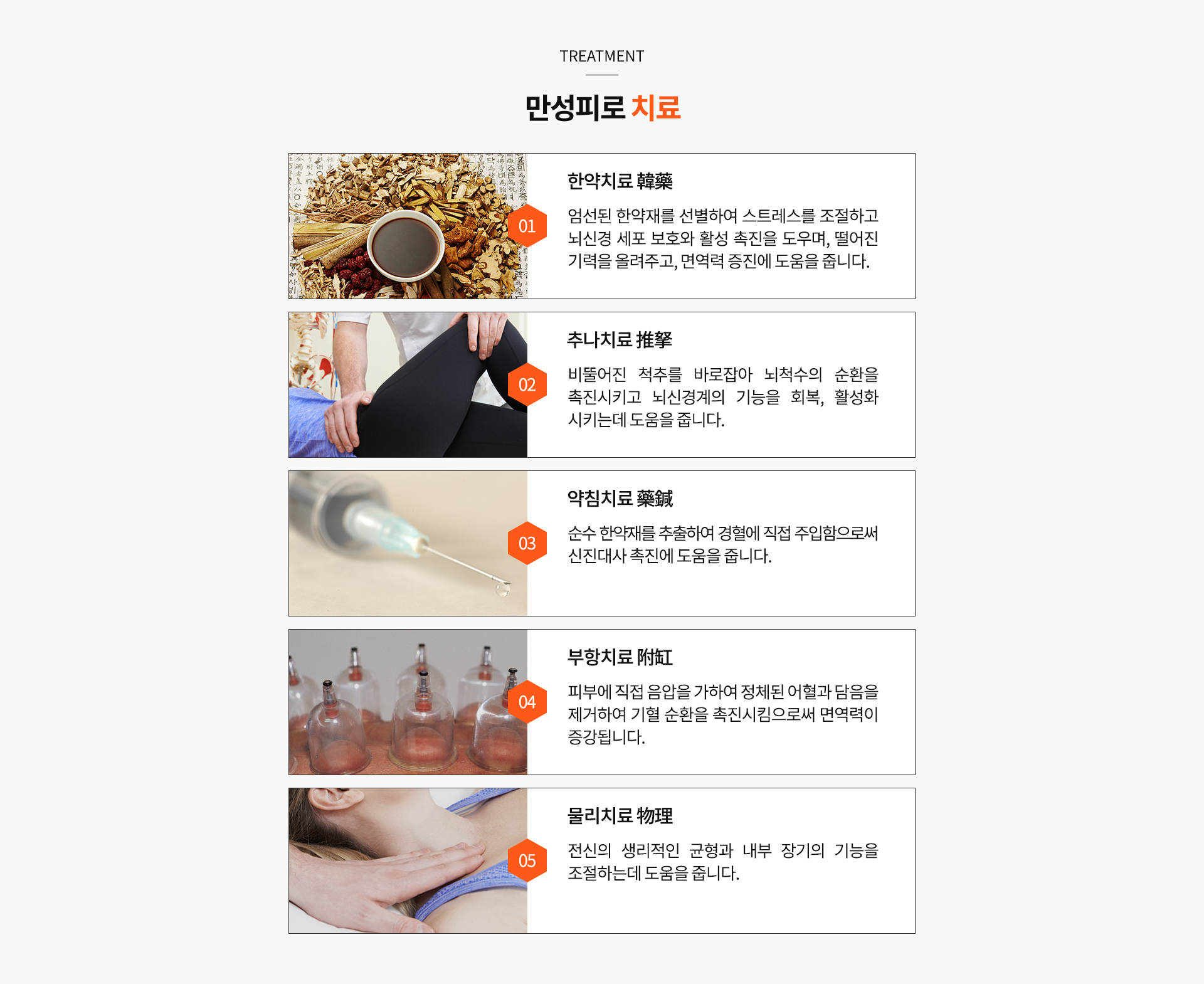 TREATMENT

만성피로 치료

01

한약치료 韓藥

엄선된 한약재를 선별하여 스트레스를 조절하고 뇌신경 세포 보호와 활성 촉진을 도우며, 떨어진 기력을 올려주고, 면역력 증진에 도움을 줍니다.

02

추나치료 推拏

비뚤어진 척추를 바로잡아 뇌척수의 순환을 촉진시키고 뇌신경계의 기능을 회복, 활성화 시키는데 도움을 줍니다.

03

약침치료 藥鍼

순수 한약재를 추출하여 경혈에 직접 주입함으로써 신진대사 촉진에 도움을 줍니다.

04

부항치료 附缸

피부에 직접 음압을 가하여 정체된 어혈과 담음을 제거하여 기혈 순환을 촉진시킴으로써 면역력이 증강됩니다.

05

물리치료 物理

전신의 생리적인 균형과 내부 장기의 기능을 조절하는데 도움을 줍니다.