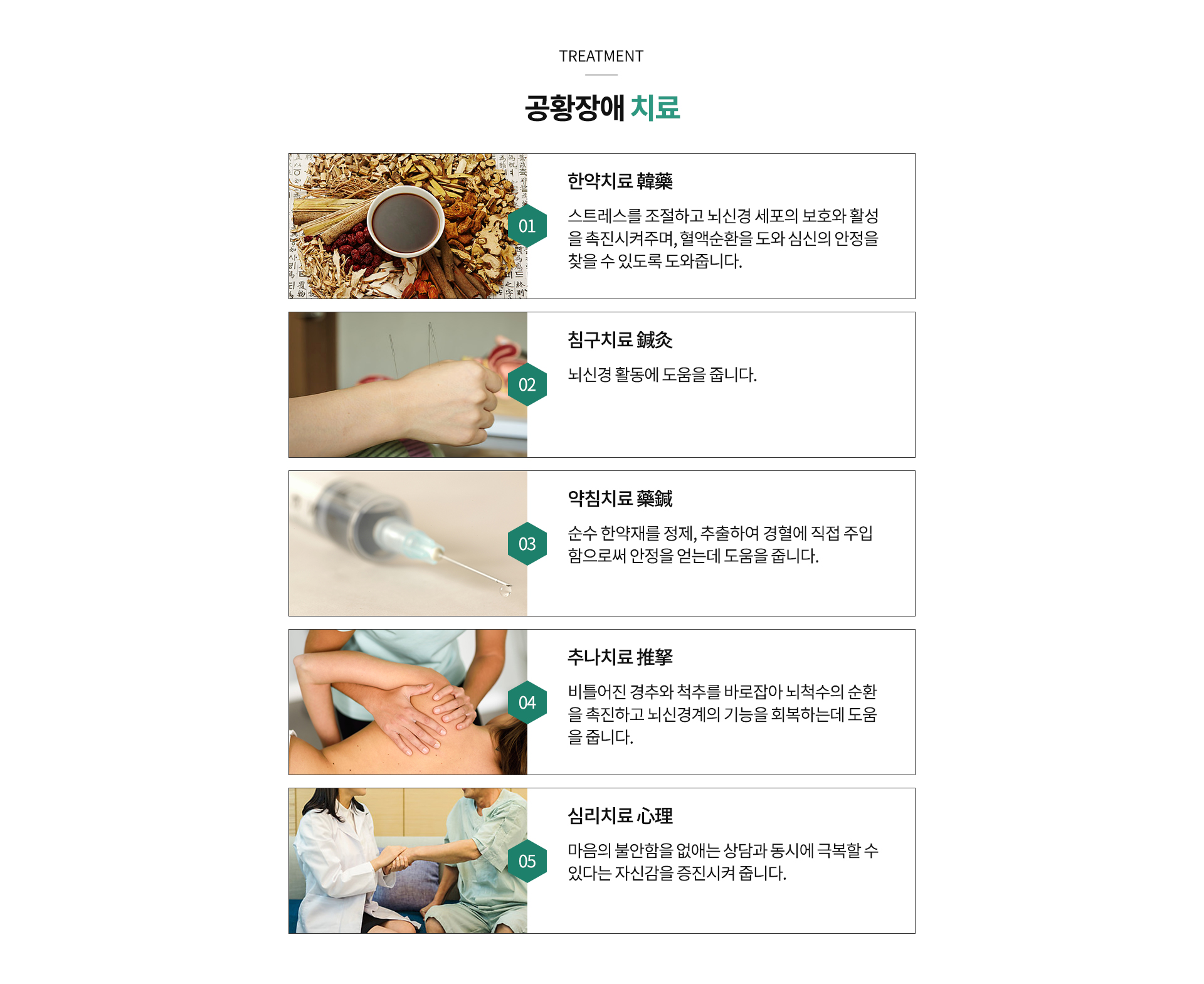 TREATMENT

공황장애 치료

01

한약치료 韓藥

스트레스를 조절하고 뇌신경 세포의 보호와 활성을 촉진시켜주며, 혈액순환을 도와 심신의 안정을 찾을 수 있도록 도와줍니다.

02

침구치료 鍼灸

뇌신경 활동에 도움을 줍니다.

03

약침치료 藥鍼

순수 한약재를 정제, 추출하여 경혈에 직접 주입함으로써 안정을 얻는데 도움을 줍니다.

04

추나치료 推拏

비틀어진 경추와 척추를 바로잡아 뇌척수의 순환을 촉진하고 뇌신경계의 기능을 회복하는데 도움을 줍니다.

05

심리치료 心理

마음의 불안함을 없애는 상담과 동시에 극복할 수 있다는 자신감을 증진시켜 줍니다.