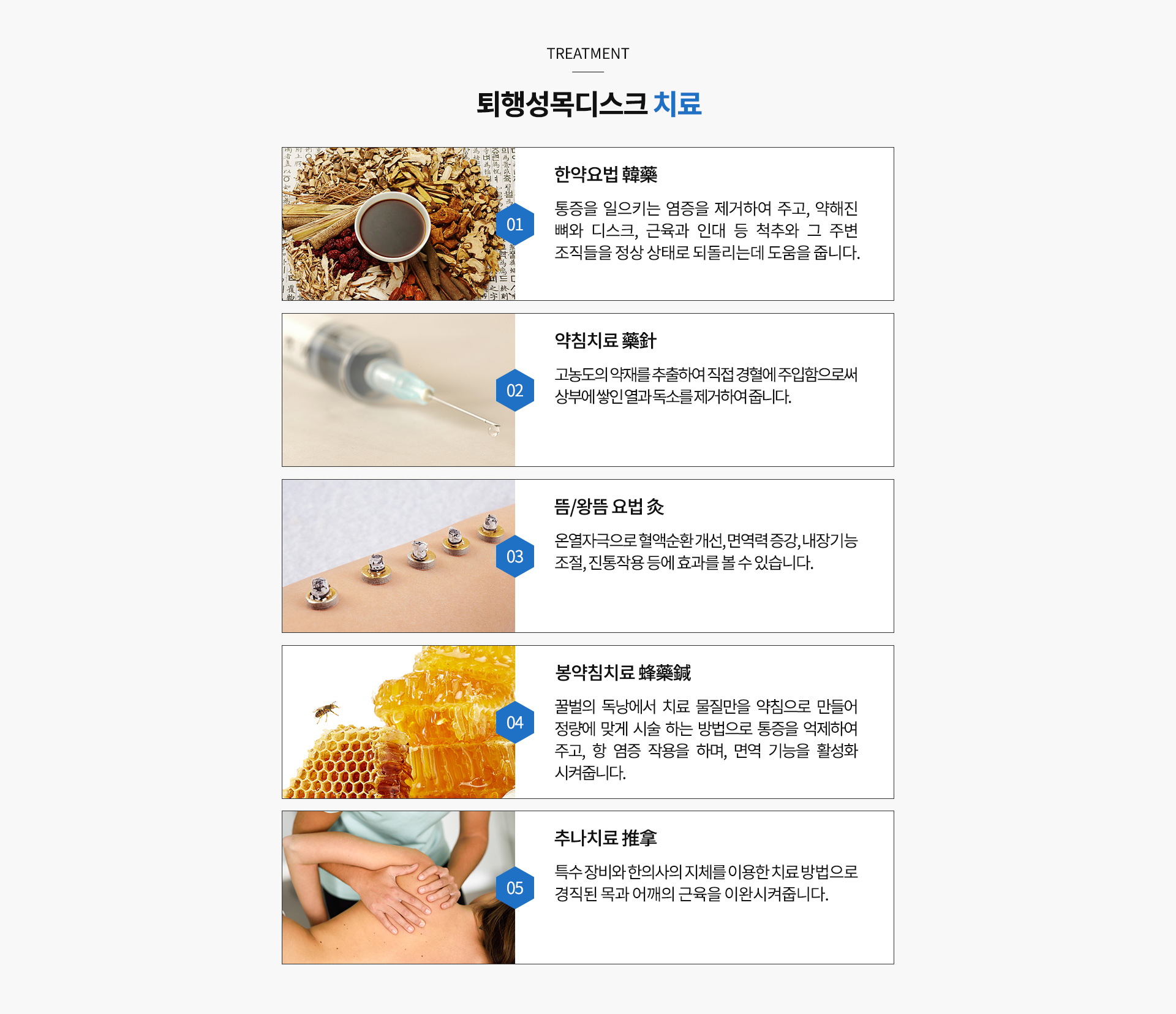 TREATMENT

퇴행성목디스크 치료

01

한약요법 韓藥

통증을 일으키는 염증을 제거하여 주고, 약해진 뼈와 디스크, 근육과 인대 등 척추와 그 주변 조직들을 정상 상태로 되돌리는데 도움을 줍니다.

02

약침치료 藥針

고농도의 약재를 추출하여 직접 경혈에 주입함으로써 상부에 쌓인 열과 독소를 제거하여 줍니다.

03

뜸/왕뜸 요법 灸

온열자극으로 혈액순환 개선, 면역력 증강, 내장기능 조절, 진통작용 등에 효과를 볼 수 있습니다.

04

봉약침치료 蜂藥鍼

꿀벌의 독낭에서 치료 물질만을 약침으로 만들어 정량에 맞게 시술 하는 방법으로 통증을 억제하여 주고, 항 염증 작용을 하며, 면역 기능을 활성화 시켜줍니다.

05

추나치료 推拿

특수 장비와 한의사의 지체를 이용한 치료 방법으로 경직된 목과 어깨의 근육을 이완시켜줍니다.