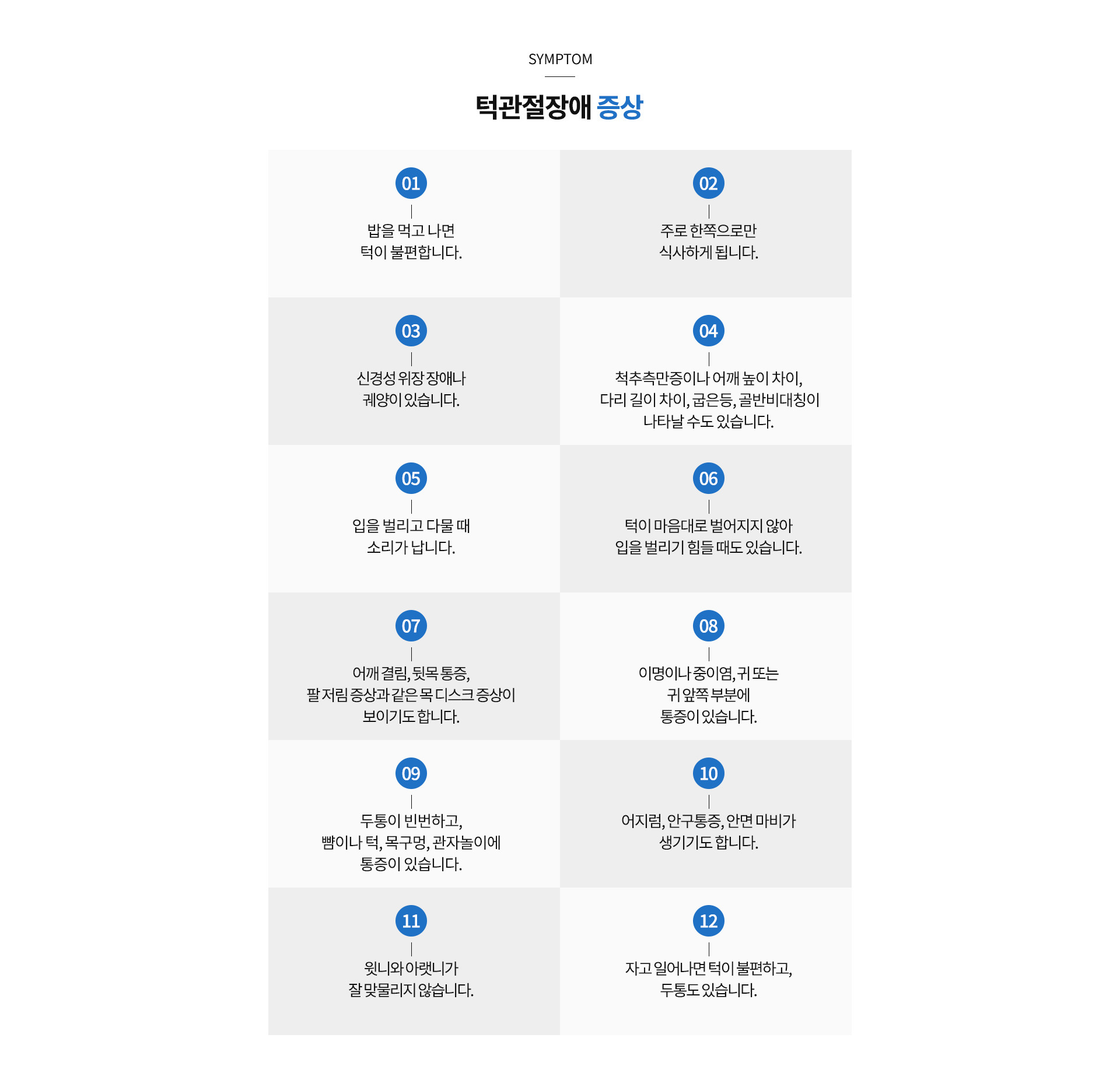 SYMPTOM

턱관절장애 증상

01

밥을 먹고 나면 턱이 불편합니다.

02

주로 한쪽으로만 식사하게 됩니다.

03

신경성 위장 장애나 궤양이 있습니다.

04

척추측만증이나 어깨 높이 차이, 다리 길이 차이, 굽은등, 골반비대칭이 나타날 수도 있습니다.

05

입을 벌리고 다물 때 소리가 납니다.

06

턱이 마음대로 벌어지지 않아 입을 벌리기 힘들 때도 있습니다.

07

어깨 결림, 뒷목 통증, 팔 저림 증상과 같은 목 디스크 증상이 보이기도 합니다.

08

이명이나 중이염, 귀 또는 귀 앞쪽 부분에 통증이 있습니다.

09

두통이 빈번하고, 뺨이나 턱, 목구멍, 관자놀이에 통증이 있습니다.

10

어지럼, 안구통증, 안면 마비가 생기기도 합니다.

11

윗니와 아랫니가 잘 맞물리지 않습니다.

12

자고 일어나면 턱이 불편하고, 두통도 있습니다.