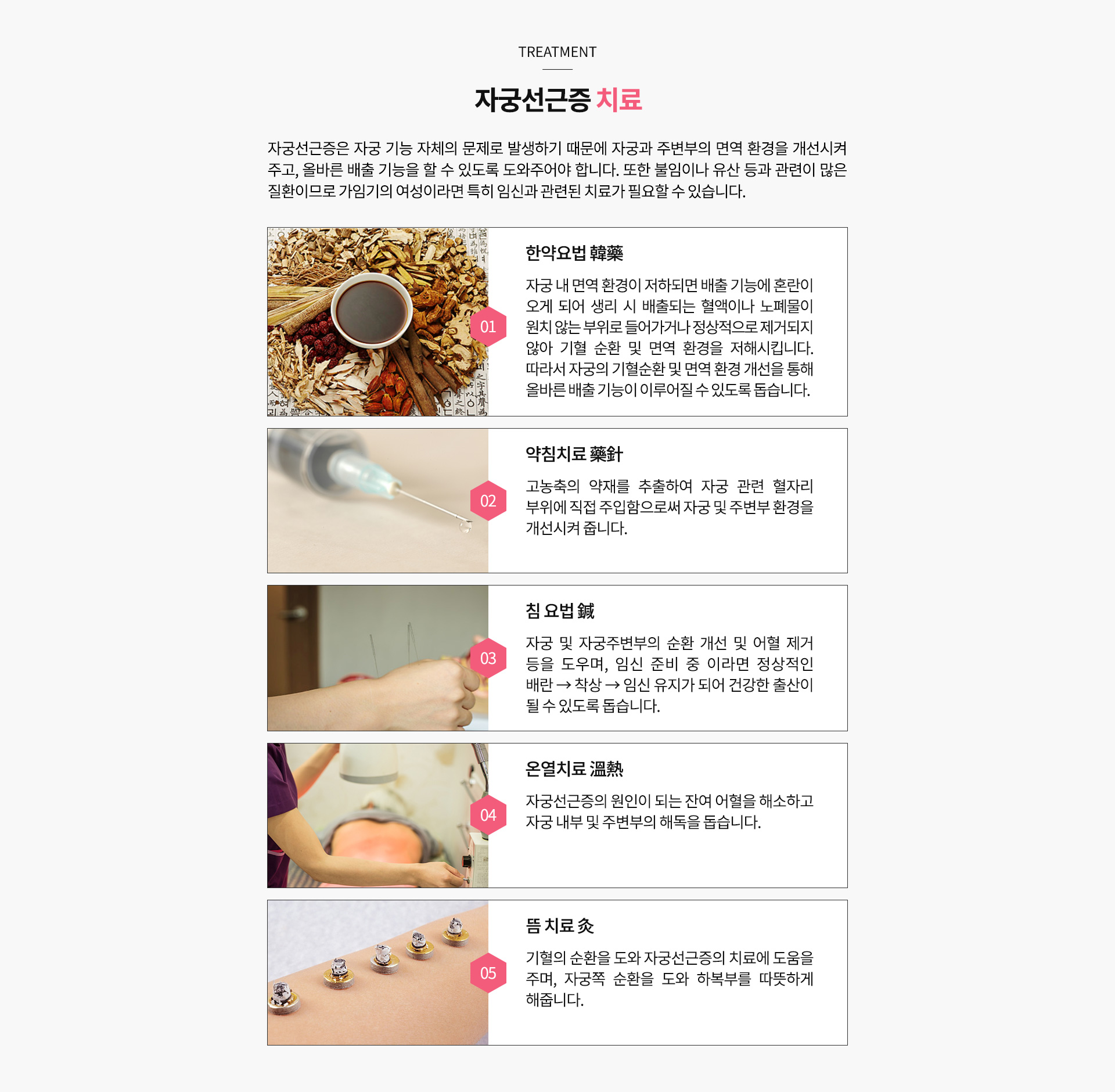 TREATMENT

자궁선근증 치료

자궁선근증은 자궁 기능 자체의 문제로 발생하기 때문에 자궁과 주변부의 면역 환경을 개선시켜 주고, 올바른 배출 기능을 할 수 있도록 도와주어야 합니다. 또한 불임이나 유산 등과 관련이 많은 질환이므로 가임기의 여성이라면 특히 임신과 관련된 치료가 필요할 수 있습니다.

01

한약요법 韓藥

자궁 내 면역 환경이 저하되면 배출 기능에 혼란이 오게 되어 생리 시 배출되는 혈액이나 노폐물이 원치 않는 부위로 들어가거나 정상적으로 제거되지 않아 기혈 순환 및 면역 환경을 저해시킵니다. 따라서 자궁의 기혈순환 및 면역 환경 개선을 통해 올바른 배출 기능이 이루어질 수 있도록 돕습니다.

02

약침치료 藥針

고농축의 약재를 추출하여 자궁 관련 혈자리 부위에 직접 주입함으로써 자궁 및 주변부 환경을 개선시켜 줍니다.

03

침 요법 鍼

자궁 및 자궁주변부의 순환 개선 및 어혈 제거 등을 도우며, 임신 준비 중 이라면 정상적인 배란 → 착상 → 임신 유지가 되어 건강한 출산이 될 수 있도록 돕습니다.

04

온열치료 溫熱

자궁선근증의 원인이 되는 잔여 어혈을 해소하고 자궁 내부 및 주변부의 해독을 돕습니다.

05

뜸 치료 灸

기혈의 순환을 도와 자궁선근증의 치료에 도움을 주며, 자궁쪽 순환을 도와 하복부를 따뜻하게 해줍니다.