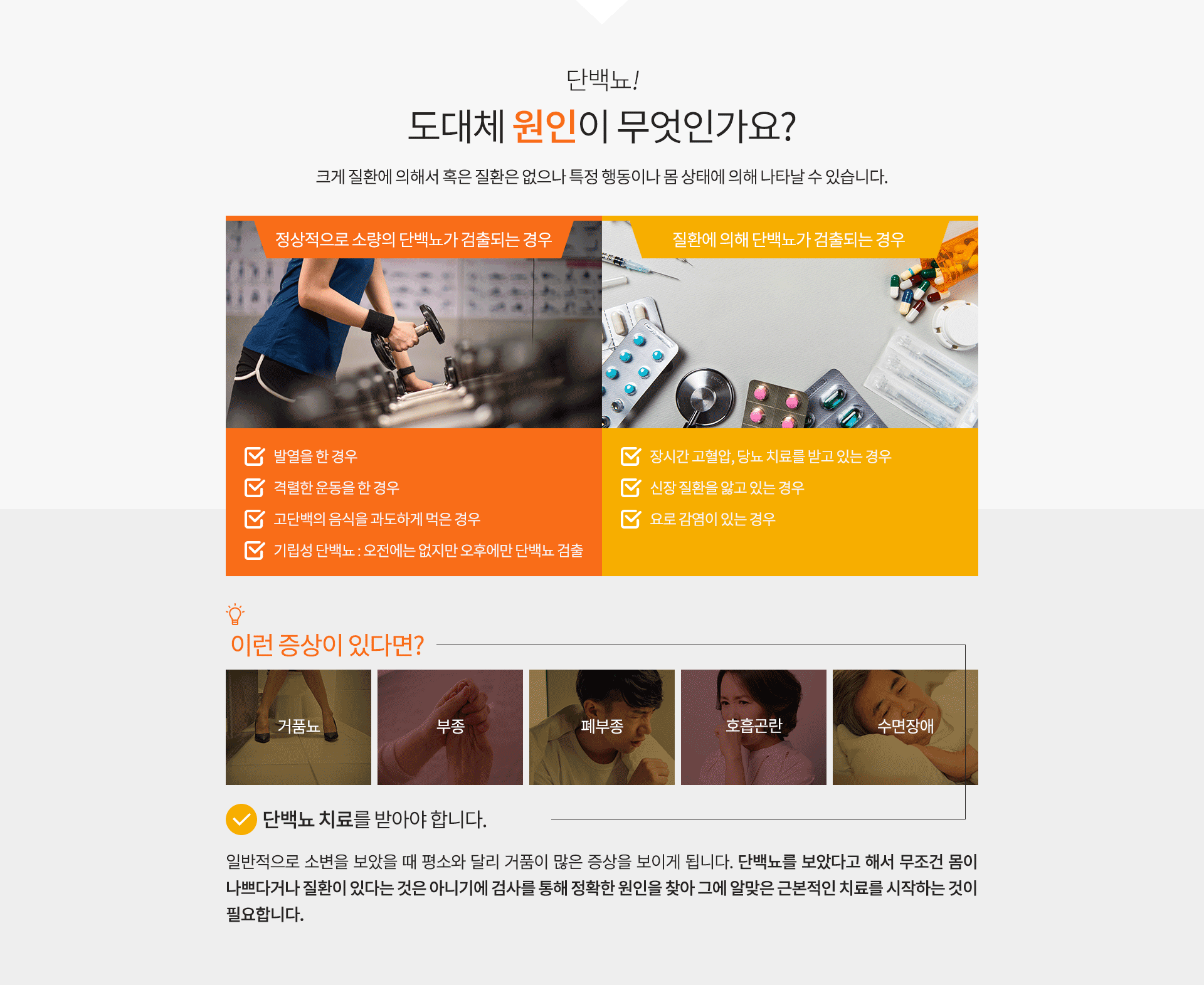 단백뇨!

도대체 원인이 무엇인가요?

크게 질환에 의해서 혹은 질환은 없으나 특정 행동이나 몸 상태에 의해 나타날 수 있습니다.

정상적으로 소량의 단백뇨가 검출되는 경우

발열을 한 경우
격렬한 운동을 한 경우
고단백의 음식을 과도하게 먹은 경우
기립성 단백뇨 : 오전에는 없지만 오후에만 단백뇨 검출

질환에 의해 단백뇨가 검출되는 경우

장시간 고혈압, 당뇨 치료를 받고 있는 경우
신장 질환을 앓고 있는 경우
요로 감염이 있는 경우

이런 증상이 있다면?

거품뇨
부종
폐부종
호흡곤란
수면장애

단백뇨 치료를 받아야 합니다.

일반적으로 소변을 보았을 때 평소와 달리 거품이 많은 증상을 보이게 됩니다. 단백뇨를 보았다고 해서 무조건 몸이 나쁘다거나 질환이 있다는 것은 아니기에 검사를 통해 정확한 원인을 찾아 그에 알맞은 근본적인 치료를 시작하는 것이 필요합니다.