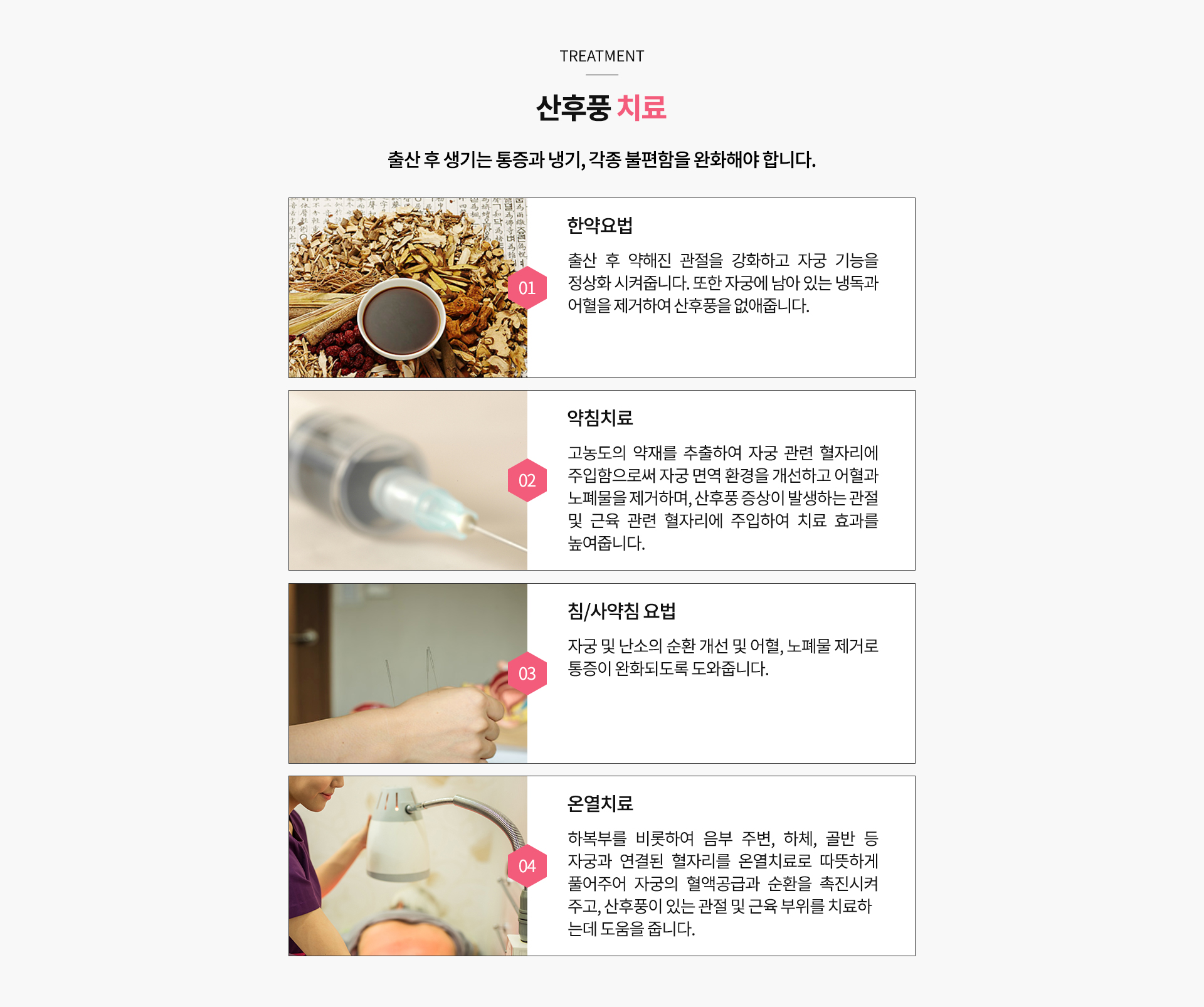 TREATMENT

산후풍 치료

출산 후 생기는 통증과 냉기, 각종 불편함을 완화해야 합니다.

01

한약요법

출산 후 약해진 관절을 강화하고 자궁 기능을 정상화 시켜줍니다. 또한 자궁에 남아 있는 냉독과 어혈을 제거하여 산후풍을 없애줍니다.

02

약침치료

고농도의 약재를 추출하여 자궁 관련 혈자리에 주입함으로써 자궁 면역 환경을 개선하고 어혈과 노폐물을 제거하며, 산후풍 증상이 발생하는 관절 및 근육 관련 혈자리에 주입하여 치료 효과를 높여줍니다.

03

침/사약침 요법

자궁 및 난소의 순환 개선 및 어혈, 노폐물 제거로 통증이 완화되도록 도와줍니다.

04

온열치료

하복부를 비롯하여 음부 주변, 하체, 골반 등 자궁과 연결된 혈자리를 온열치료로 따뜻하게 풀어주어 자궁의 혈액공급과 순환을 촉진시켜 주고, 산후풍이 있는 관절 및 근육 부위를 치료하는데 도움을 줍니다.